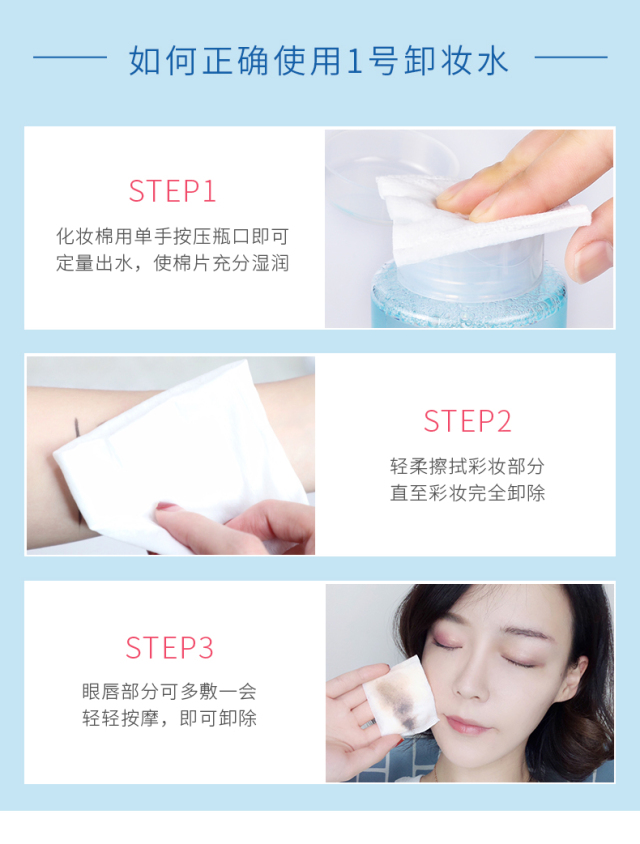 如何正确使用1号卸妆水

STEP1

化妆棉用单手按压瓶口即可定量出水，使棉片充分湿润

STEP2

轻柔擦拭彩妆部分直至彩妆完全卸除

STEP3

眼唇部分可多敷一会轻轻按摩，即可卸除