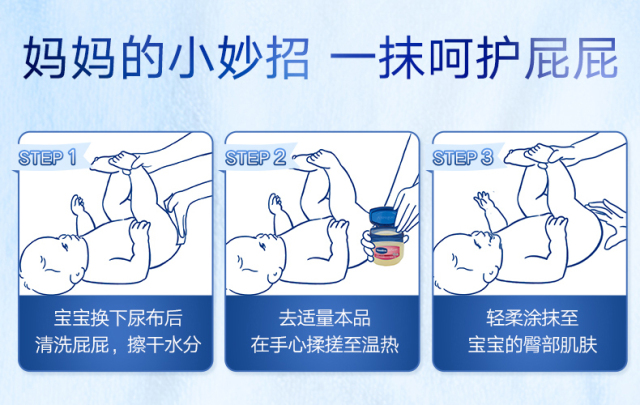 妈妈的小妙招 一抹呵护屁屁

STEP 1

宝宝换下尿布后
清洗屁屁，擦干水分

STEP 2

Vaseline

去适量本品
在手心揉搓至温热

STEP 3

轻柔涂抹至
宝宝的臀部肌肤